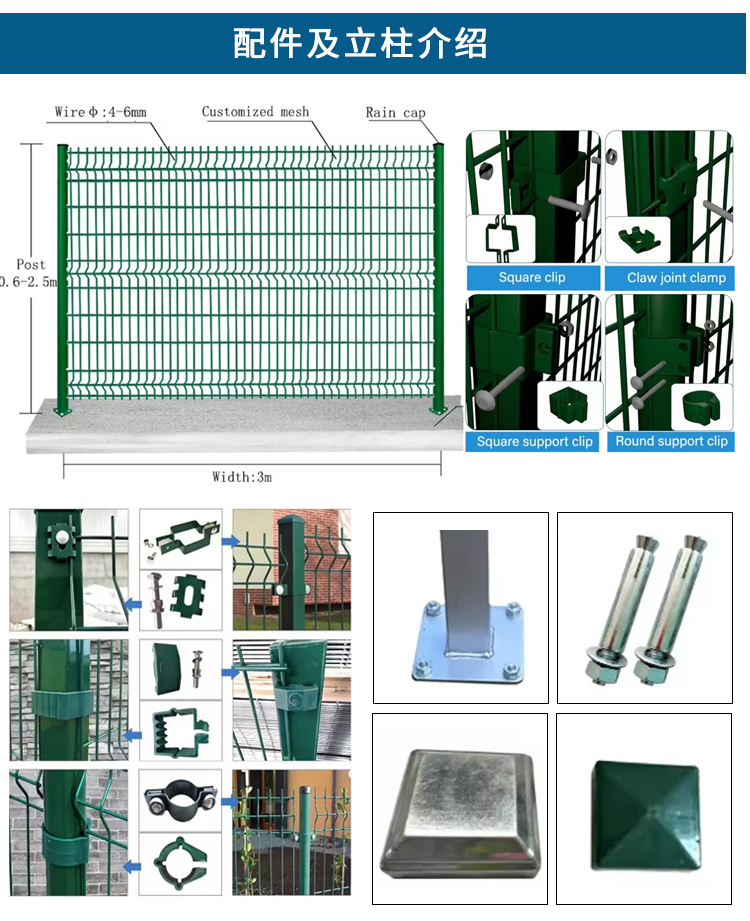 配件及立柱介绍

Wire Φ:4-6mm

Customized mesh

Rain cap

Post
0.6-2.5m

Width:3m

Square clip

Claw joint clamp

Square support clip

Round support clip